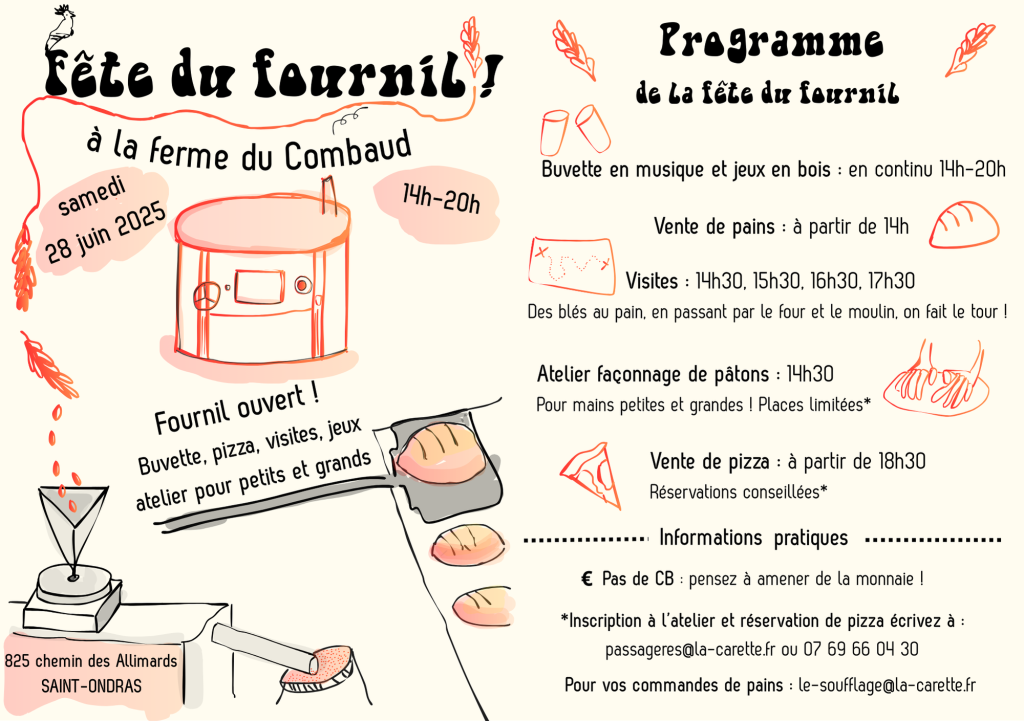 Fête du fournil !

à la ferme du Combaud

samedi
28 juin 2025

14h-20h

Fournil ouvert !
Buvette, pizza, visites, jeux
atelier pour petits et grands

825 chemin des Allimards
SAINT-ONDRAS

Programme
de la fête du fournil

Buvette en musique et jeux en bois : en continu 14h-20h

Vente de pains : à partir de 14h

Visites : 14h30, 15h30, 16h30, 17h30
Des blés au pain, en passant par le four et le moulin, on fait le tour !

Atelier façonnage de pâtons : 14h30
Pour mains petites et grandes ! Places limitées*

Vente de pizza : à partir de 18h30
Réservations conseillées*

Informations pratiques

€ Pas de CB : pensez à amener de la monnaie !

*Inscription à l'atelier et réservation de pizza écrivez à :
passageres@la-carette.fr ou 07 69 66 04 30

Pour vos commandes de pains : le-soufflage@la-carette.fr